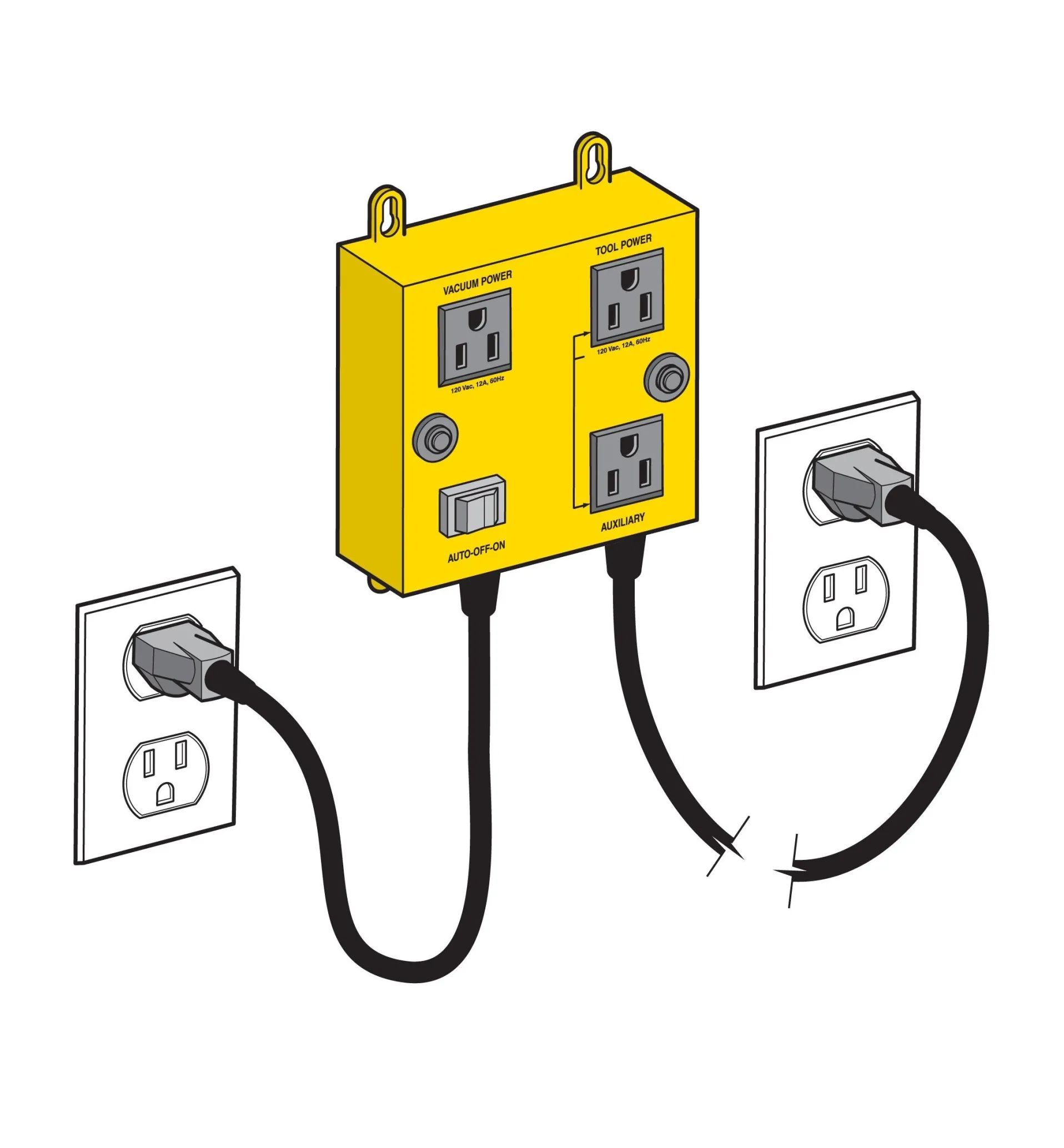 VACUUM POWER

120 Vac, 12A, 60Hz

AUTO-OFF-ON

TOOL POWER

120 Vac, 12A, 60Hz

AUXILIARY